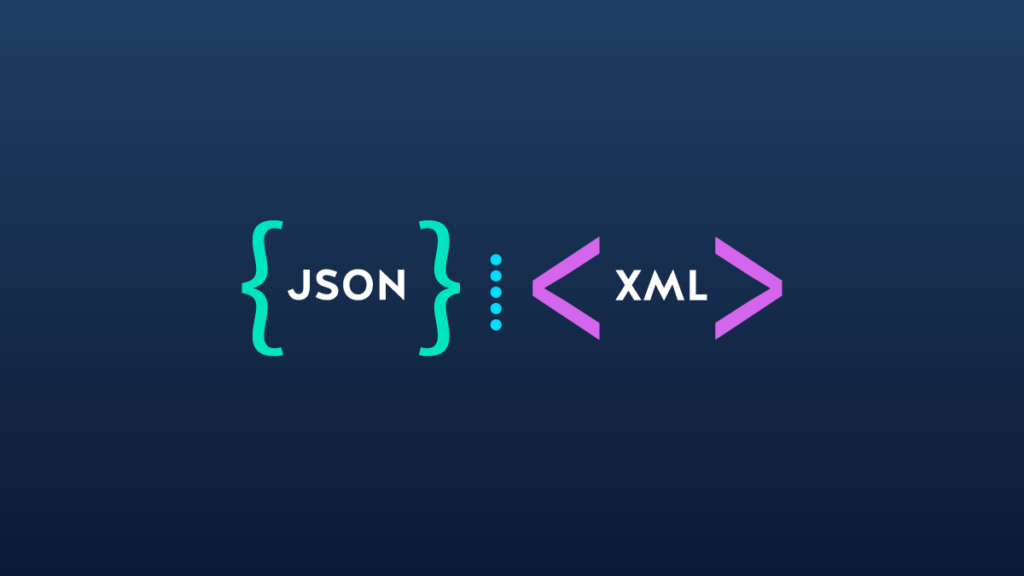 { JSON } < XML >